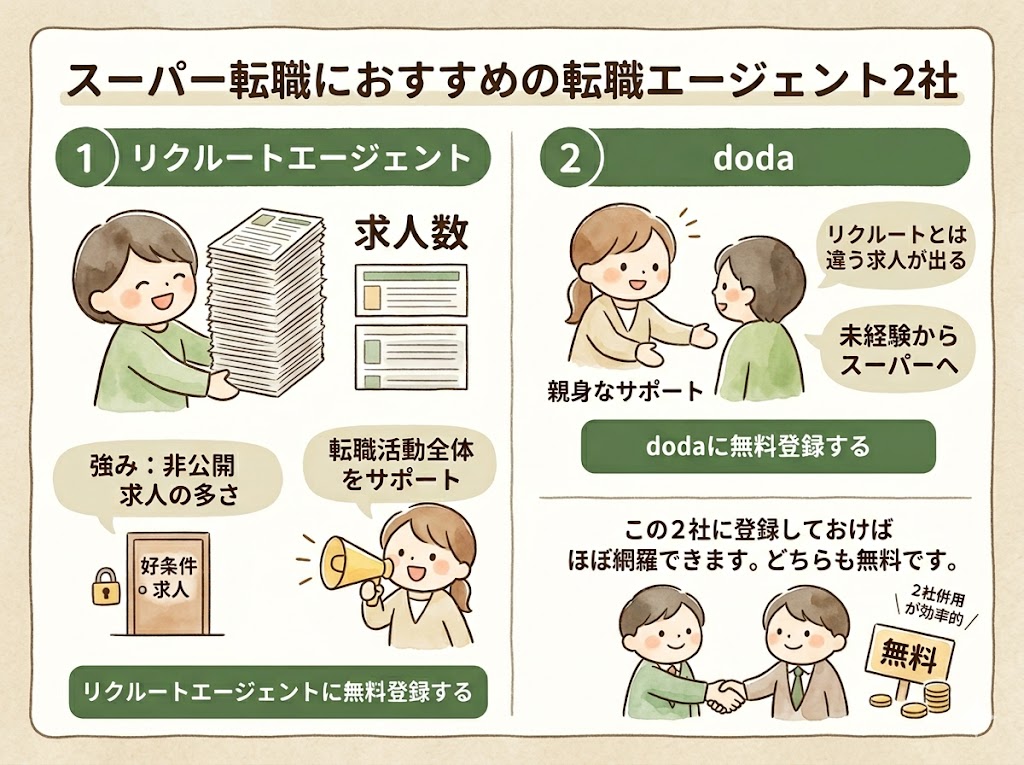 スーパー転職におすすめの転職エージェント2社

1 リクルートエージェント

求人数

強み：非公開求人の多さ

転職活動全体をサポート

好条件求人

リクルートエージェントに無料登録する

2 doda

リクルートとは違う求人が出る

未経験からスーパーへ

親身なサポート

dodaに無料登録する

この2社に登録しておけばほぼ網羅できます。どちらも無料です。

2社併用が効率的

無料