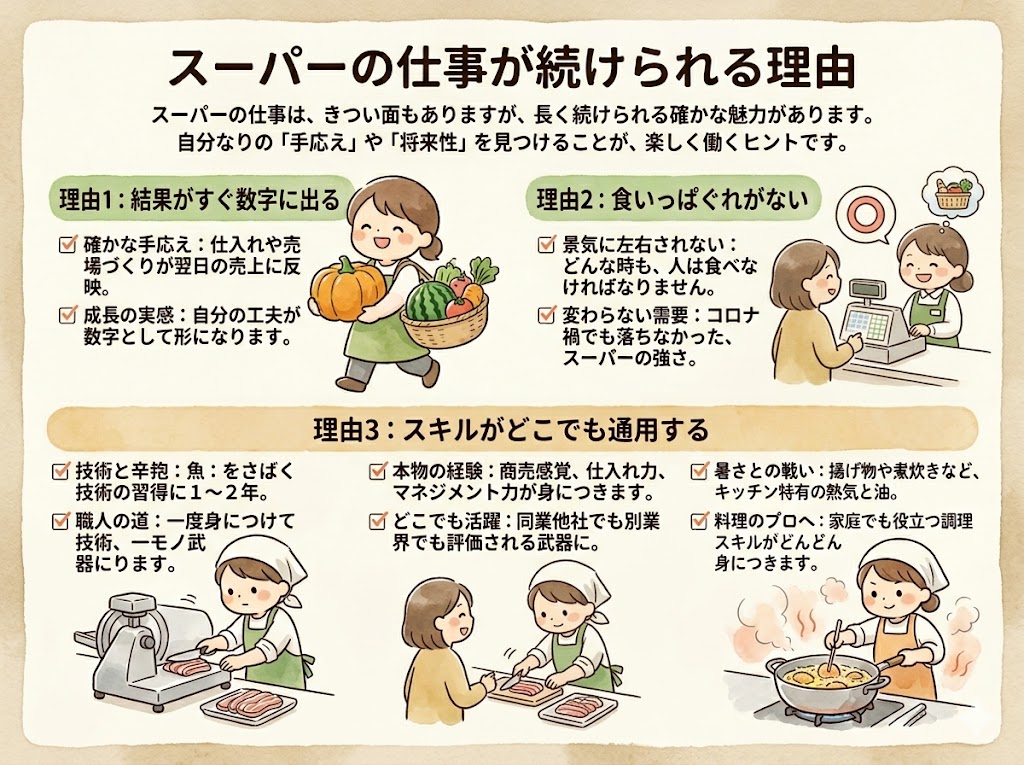 スーパーの仕事が続けられる理由

スーパーの仕事は、きつい面もありますが、長く続けられる確かな魅力があります。自分なりの「手応え」や「将来性」を見つけることが、楽しく働くヒントです。

理由1：結果がすぐ数字に出る

確かな手応え：仕入れや売場づくりが翌日の売上に反映。

成長の実感：自分の工夫が数字として形になります。

理由2：食いっぱぐれがない

景気に左右されない：どんな時も、人は食べなければなりません。

変わらない需要：コロナ禍でも落ちなかった、スーパーの強さ。

理由3：スキルがどこでも通用する

技術と辛抱：魚：をさばく技術の習得に1～2年。

職人の道：一度身につけて技術、一モノ武器にります。

本物の経験：商売感覚、仕入れ力、マネジメント力が身につきます。

どこでも活躍：同業他社でも別業界でも評価される武器に。

暑さとの戦い：揚げ物や煮炊きなど、キッチン特有の熱気と油。

料理のプロへ：家庭でも役立つ調理スキルがどんどん身につきます。