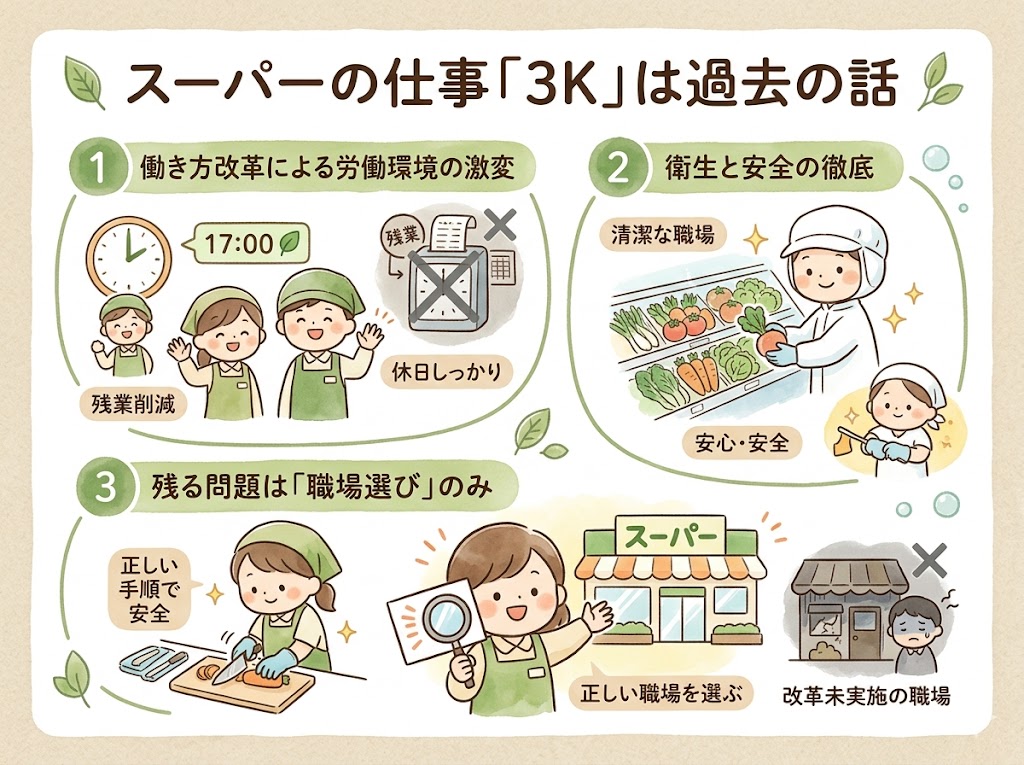 スーパーの仕事「3K」は過去の話

1 働き方改革による労働環境の激変

17:00

残業

残業削減

休日しっかり

2 衛生と安全の徹底

清潔な職場

安心・安全

3 残る問題は「職場選び」のみ

正しい手順で安全

スーパー

正しい職場を選ぶ

改革未実施の職場