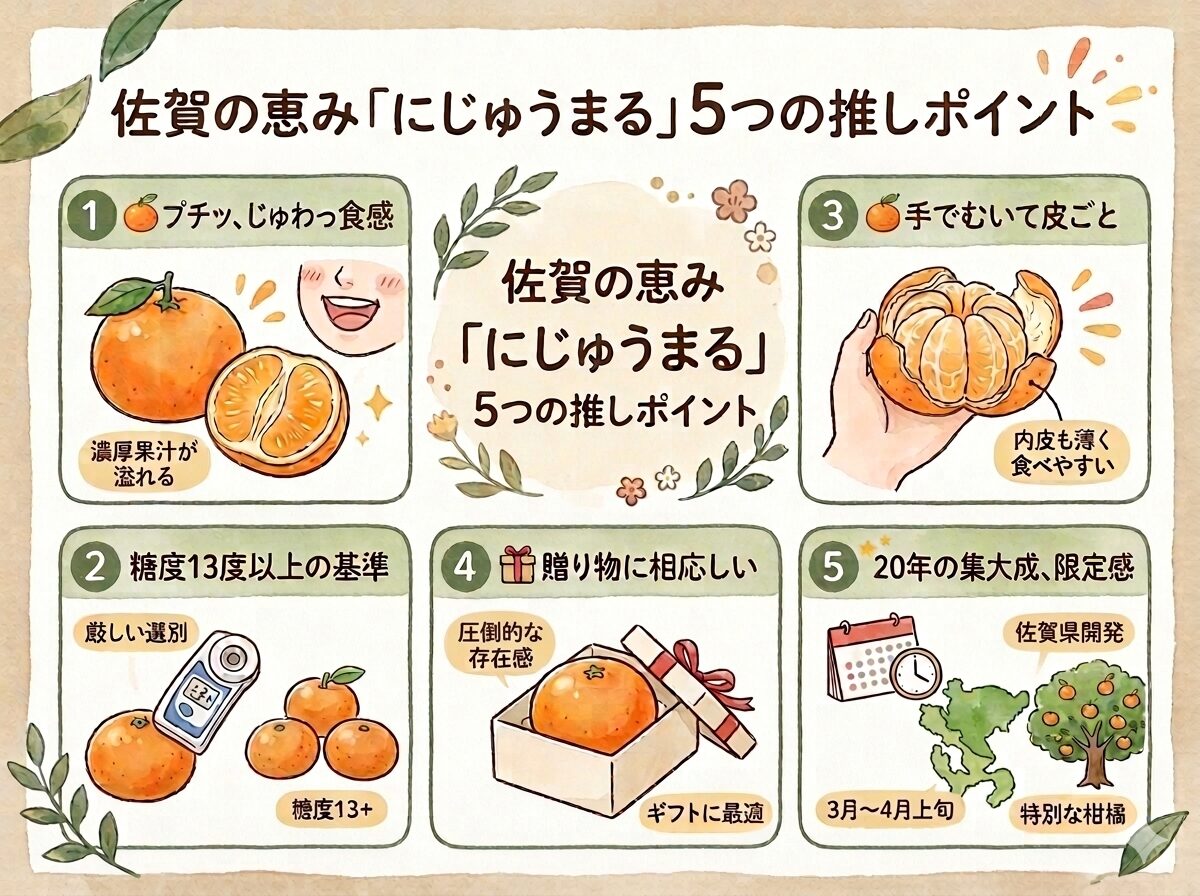 佐賀の恵み「にじゅうまる」5つの推しポイント

1 プチッ、じゅわっ食感

濃厚果汁が溢れる

佐賀の恵み
「にじゅうまる」
5つの推しポイント

3 手でむいて皮ごと

内皮も薄く食べやすい

2 糖度13度以上の基準

厳しい選別

糖度13+

4 贈り物に相応しい

圧倒的な存在感

ギフトに最適

5 20年の集大成、限定感

佐賀県開発

3月〜4月上旬

特別な柑橘