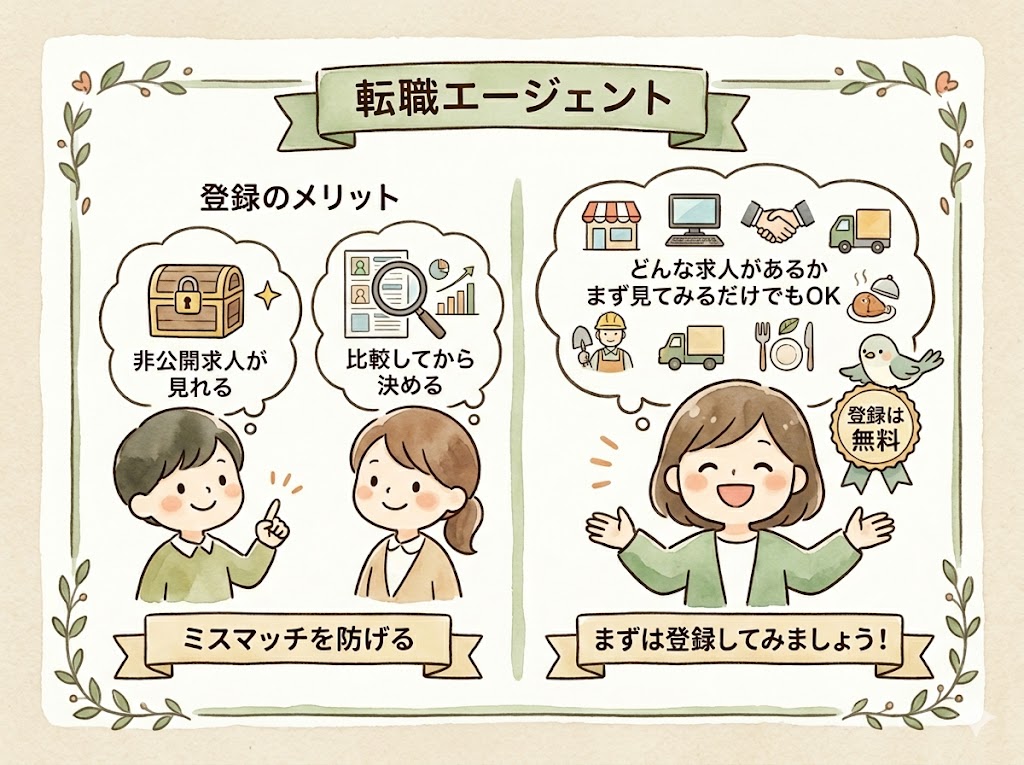 転職エージェント

登録のメリット

非公開求人が見れる

比較してから決める

ミスマッチを防げる

どんな求人があるか まず見てみるだけでもOK

登録は無料

まずは登録してみましょう!