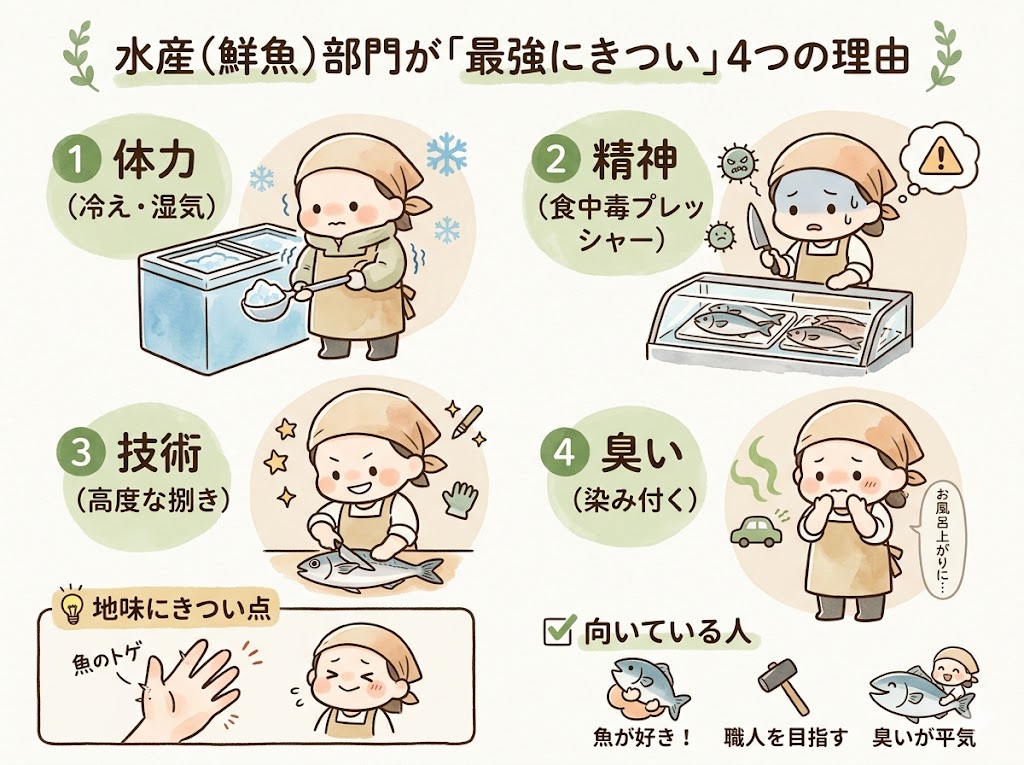 水産(鮮魚)部門が「最強にきつい」4つの理由

1 体力
(冷え・湿気)

2 精神
(食中毒プレッシャー)

3 技術
(高度な捌き)

4 臭い
(染み付く)

お風呂上がりに…

地味にきつい点

魚のトゲ

向いている人

魚が好き!

職人を目指す

臭いが平気