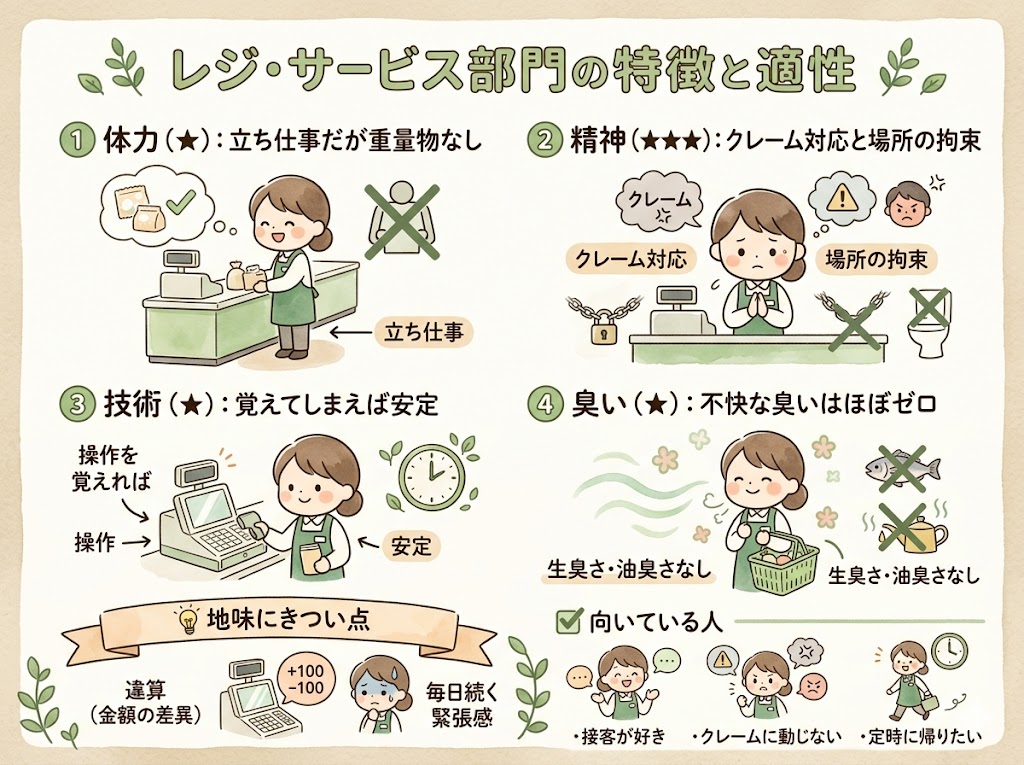 レジ・サービス部門の特徴と適性

① 体力（★）：立ち仕事だが重量物なし

立ち仕事

② 精神（★★★）：クレーム対応と場所の拘束

クレーム

クレーム対応

場所の拘束

③ 技術（★）：覚えてしまえば安定

操作を覚えれば

操作

安定

④ 臭い（★）：不快な臭いはほぼゼロ

生臭さ・油臭さなし

生臭さ・油臭さなし

地味にきつい点

違算（金額の差異）

+100 −100

毎日続く緊張感

向いている人

・接客が好き

・クレームに動じない

・定時に帰りたい