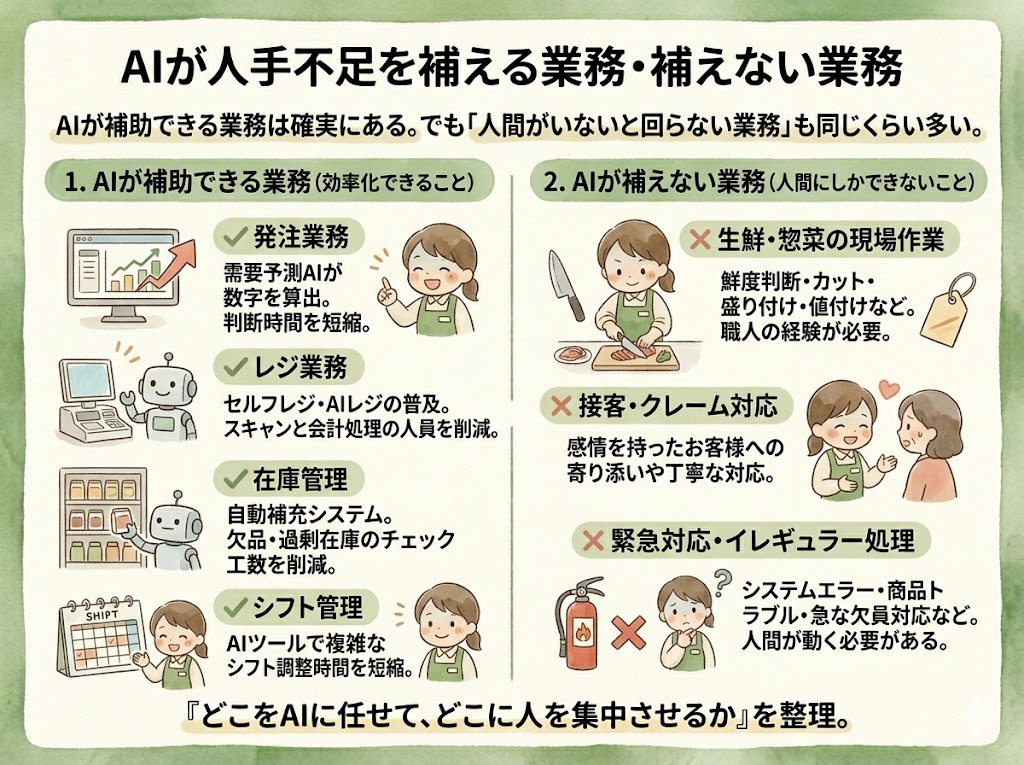 AIが人手不足を補える業務・補えない業務

AIが補助できる業務は確実にある。でも「人間がいないと回らない業務」も同じくらい多い。

1. AIが補助できる業務（効率化できること）

✓ 発注業務
需要予測AIが数字を算出。判断時間を短縮。

✓ レジ業務
セルフレジ・AIレジの普及。スキャンと会計処理の人員を削減。

✓ 在庫管理
自動補充システム。欠品・過剰在庫のチェック工数を削減。

SHIPT

✓ シフト管理
AIツールで複雑なシフト調整時間を短縮。

2. AIが補えない業務（人間にしかできないこと）

✕ 生鮮・惣菜の現場作業
鮮度判断・カット・盛り付け・値付けなど。職人の経験が必要。

✕ 接客・クレーム対応
感情を持ったお客様への寄り添いや丁寧な対応。

✕ 緊急対応・イレギュラー処理
システムエラー・商品トラブル・急な欠員対応など。人間が動く必要がある。

『どこをAIに任せて、どこに人を集中させるか』を整理。